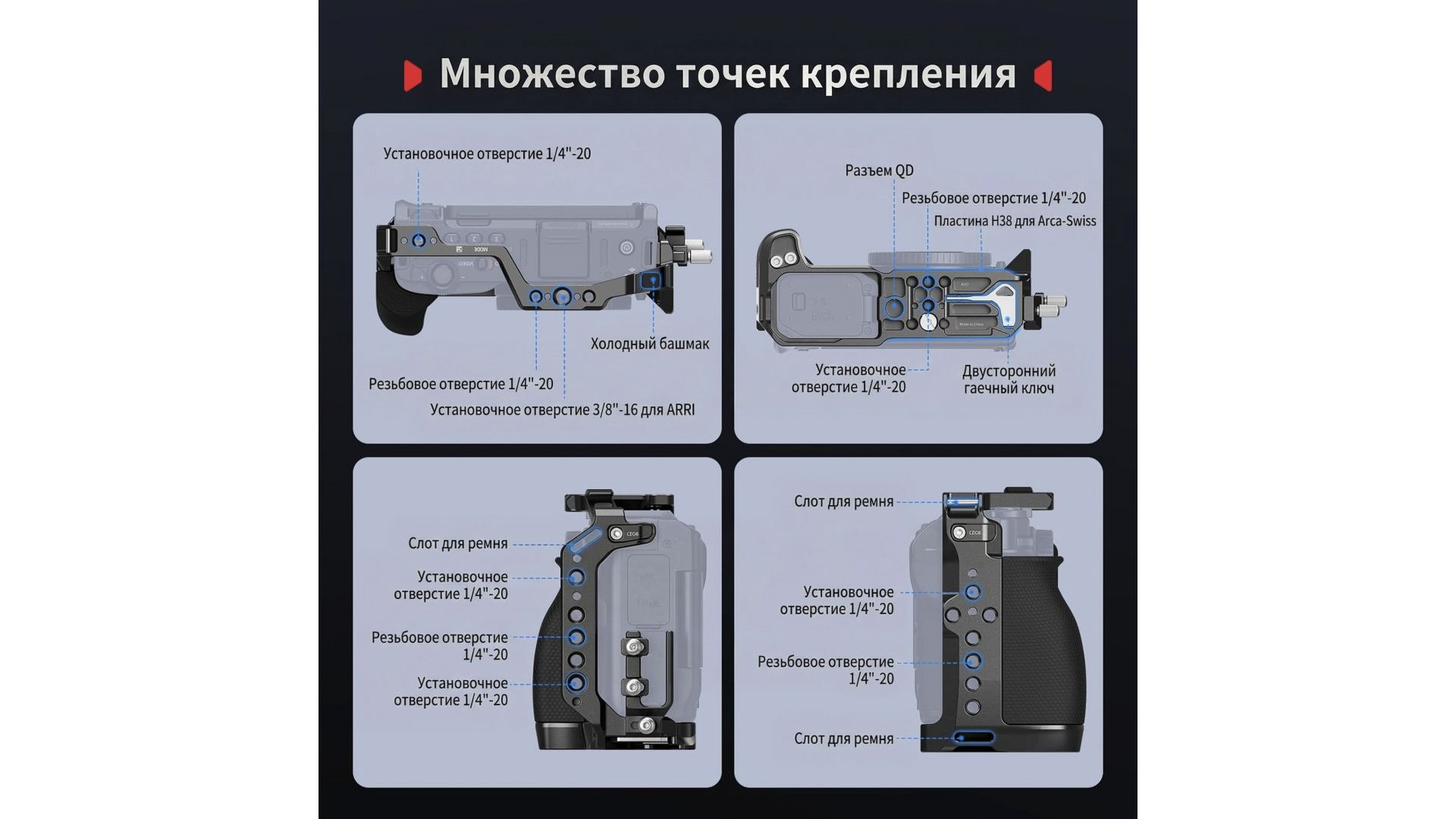 Множество точек крепления

Установочное отверстие 1/4"-20

Холодный башмак

Резьбовое отверстие 1/4"-20

Установочное отверстие 3/8"-16 для ARRI

Разъем QD

Резьбовое отверстие 1/4"-20

Пластина H38 для Arca-Swiss

Установочное отверстие 1/4"-20

Двусторонний гаечный ключ

Слот для ремня

Установочное отверстие 1/4"-20

Резьбовое отверстие 1/4"-20

Установочное отверстие 1/4"-20

Слот для ремня

Установочное отверстие 1/4"-20

Резьбовое отверстие 1/4"-20

Слот для ремня