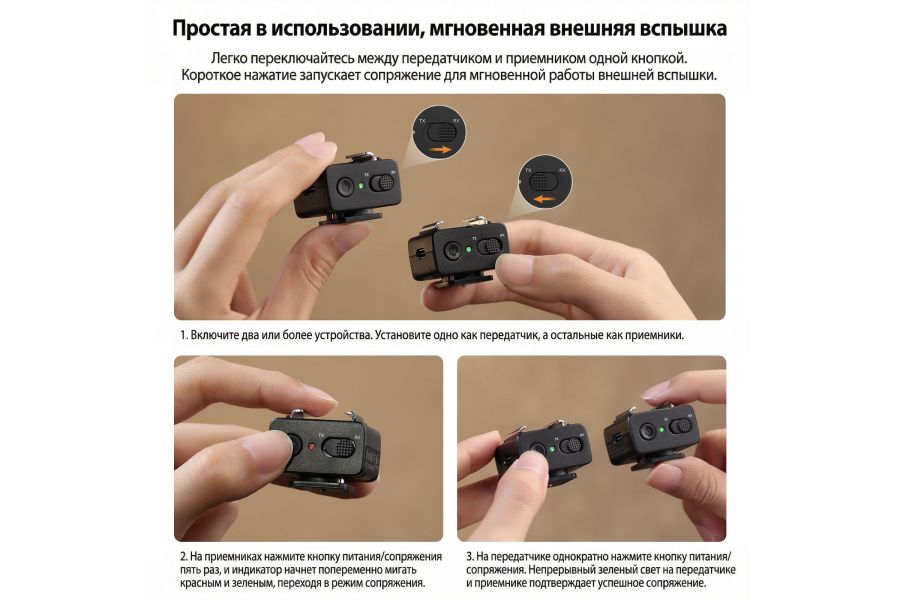 Простая в использовании, мгновенная внешняя вспышка

Легко переключайтесь между передатчиком и приемником одной кнопкой.
Короткое нажатие запускает сопряжение для мгновенной работы внешней вспышки.

TX RX

TX RX

TX RX

TX RX

1. Включите два или более устройства. Установите одно как передатчик, а остальные как приемники.

TX RX

2. На приемниках нажмите кнопку питания/сопряжения пять раз, и индикатор начнет попеременно мигать красным и зеленым, переходя в режим сопряжения.

3. На передатчике однократно нажмите кнопку питания/сопряжения. Непрерывный зеленый свет на передатчике и приемнике подтверждает успешное сопряжение.