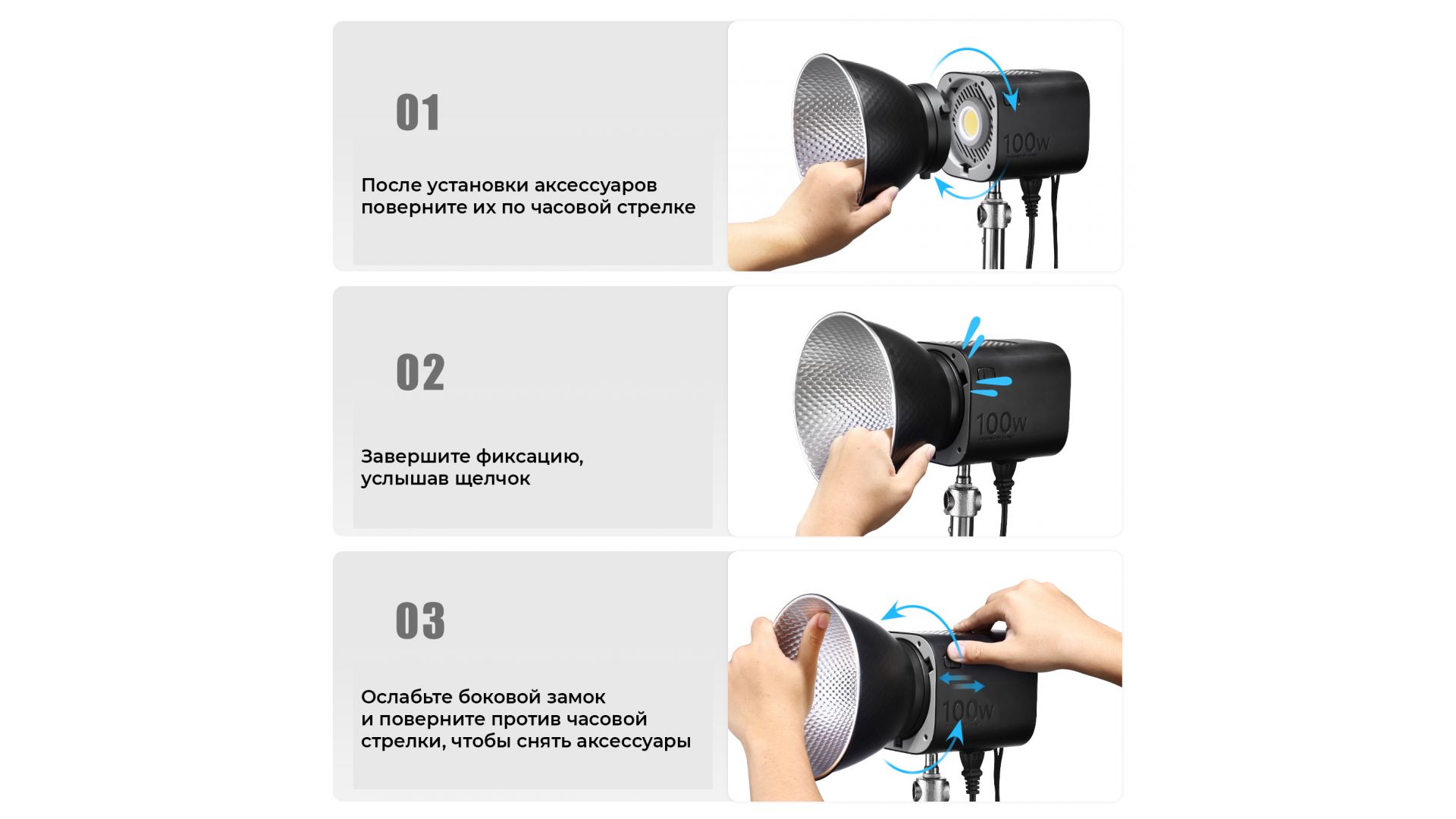 01

После установки аксессуаров поверните их по часовой стрелке

100w

02

Завершите фиксацию, услышав щелчок

100w

03

Ослабьте боковой замок и поверните против часовой стрелки, чтобы снять аксессуары

100w