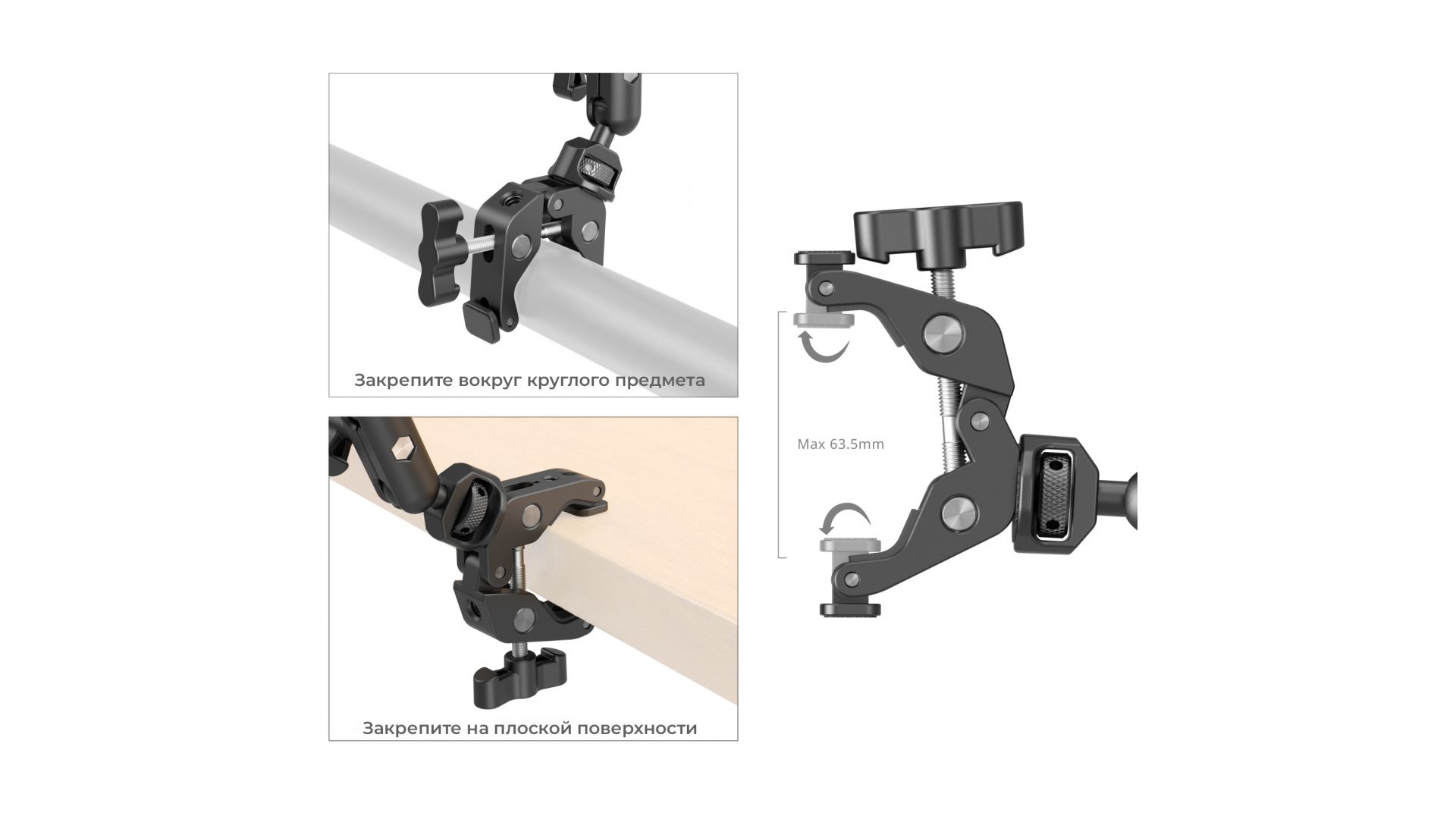 Закрепите вокруг круглого предмета

Закрепите на плоской поверхности

Max 63.5mm