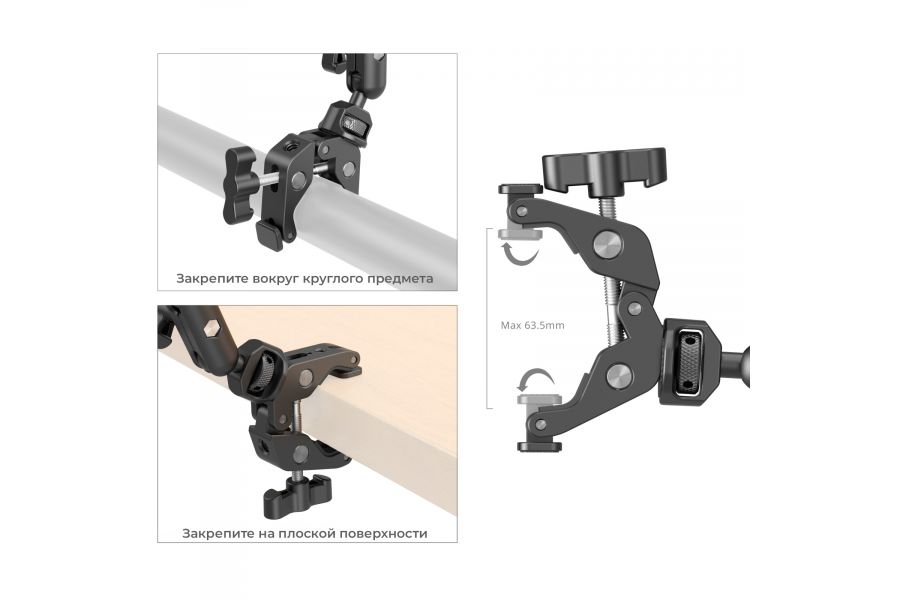 Закрепите вокруг круглого предмета

Закрепите на плоской поверхности

Max 63.5mm